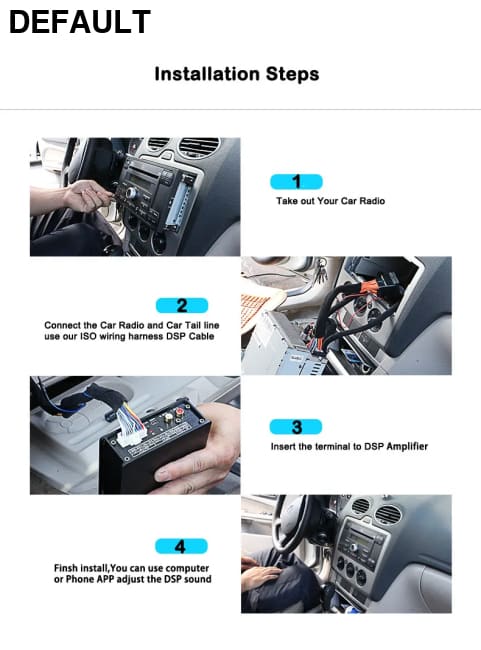 DEFAULT

Installation Steps

1
Take out Your Car Radio

2
Connect the Car Radio and Car Tail line use our ISO wiring harness DSP Cable

3
Insert the terminal to DSP Amplifier

4
Finsh install,You can use computer or Phone APP adjust the DSP sound