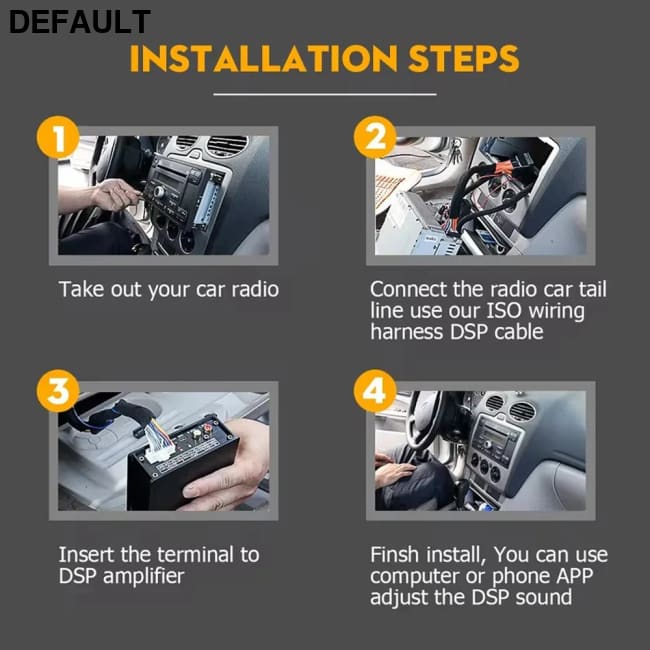 DEFAULT

INSTALLATION STEPS

1

Take out your car radio

2

Connect the radio car tail line use our ISO wiring harness DSP cable

3

Insert the terminal to DSP amplifier

4

Finsh install, You can use computer or phone APP adjust the DSP sound