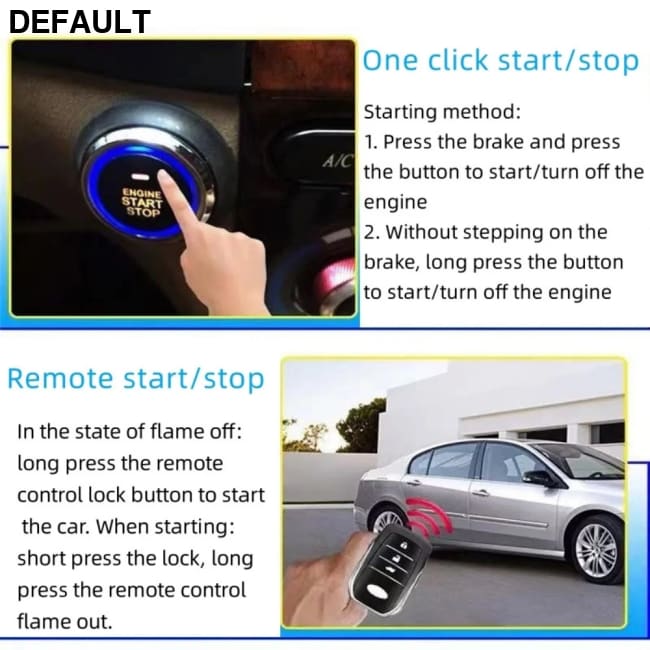 DEFAULT

ENGINE START STOP

A/C

One click start/stop

Starting method:
1. Press the brake and press the button to start/turn off the engine
2. Without stepping on the brake, long press the button to start/turn off the engine

Remote start/stop

In the state of flame off: long press the remote control lock button to start the car. When starting: short press the lock, long press the remote control flame out.