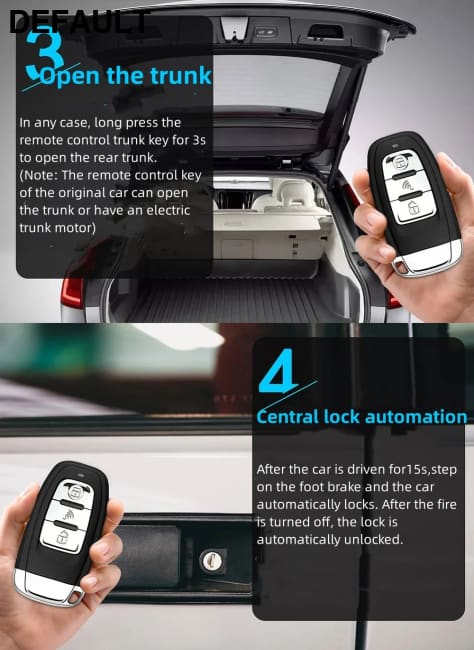 DEFAULT

3
Open the trunk

In any case, long press the remote control trunk key for 3s to open the rear trunk.
(Note: The remote control key of the original car can open the trunk or have an electric trunk motor)

4
Central lock automation

After the car is driven for15s,step on the foot brake and the car automatically locks. After the fire is turned off, the lock is automatically unlocked.