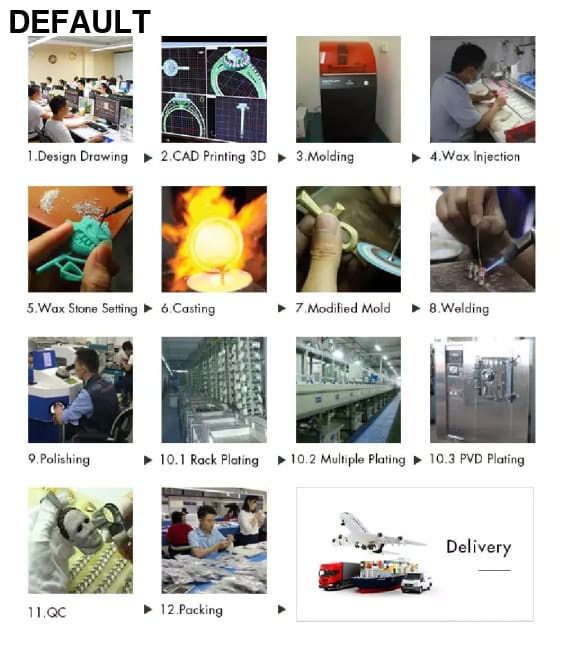 DEFAULT

1.Design Drawing ▶ 2.CAD Printing 3D ▶ 3.Molding ▶ 4.Wax Injection

5.Wax Stone Setting ▶ 6.Casting ▶ 7.Modified Mold ▶ 8.Welding

9.Polishing ▶ 10.1 Rack Plating ▶ 10.2 Multiple Plating ▶ 10.3 PVD Plating

11.QC ▶ 12.Packing ▶

Delivery