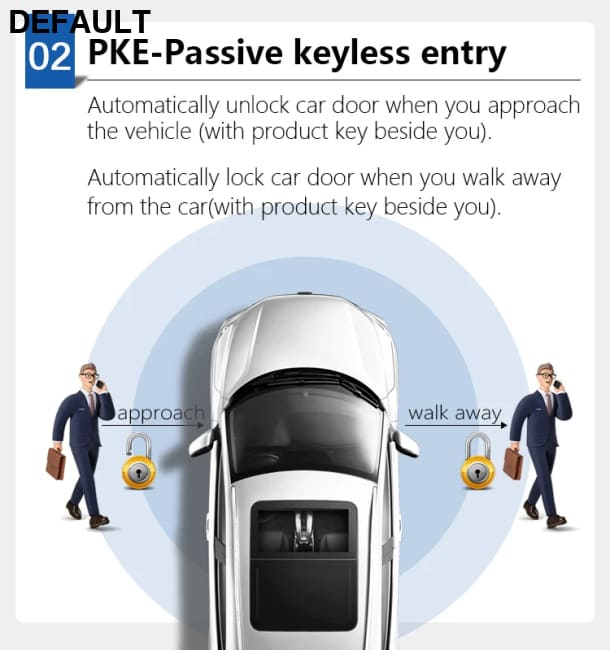 DEFAULT

02 PKE-Passive keyless entry

Automatically unlock car door when you approach the vehicle (with product key beside you).

Automatically lock car door when you walk away from the car(with product key beside you).

approach

walk away