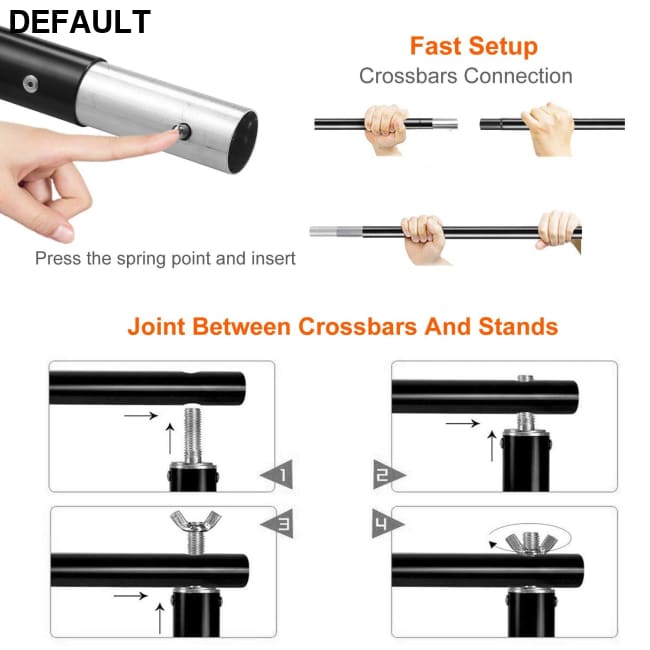 DEFAULT

Fast Setup

Crossbars Connection

Press the spring point and insert

Joint Between Crossbars And Stands

1

2

3

4