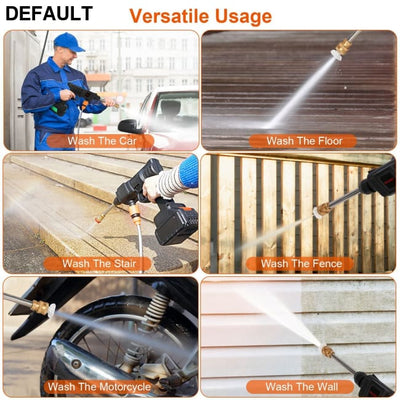 DEFAULT

Versatile Usage

Wash The Car

Wash The Floor

Wash The Stair

Wash The Fence

Wash The Motorcycle

Wash The Wall