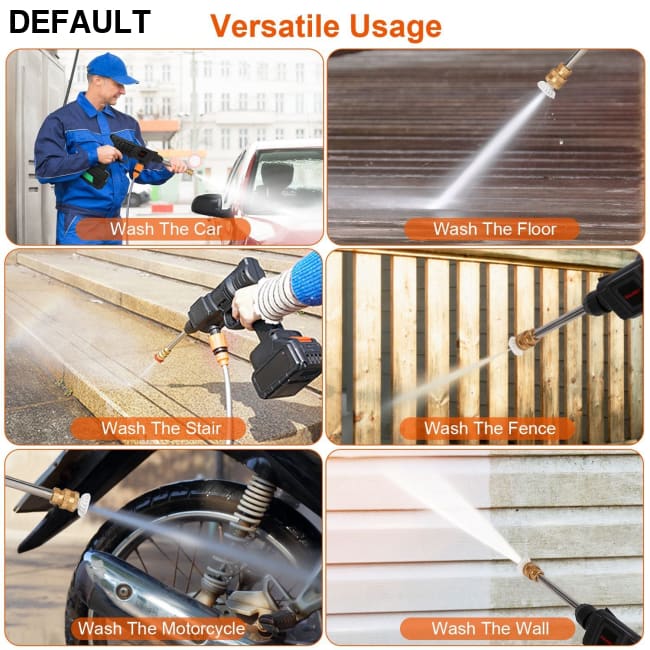 DEFAULT

Versatile Usage

Wash The Car

Wash The Floor

Wash The Stair

Wash The Fence

Wash The Motorcycle

Wash The Wall