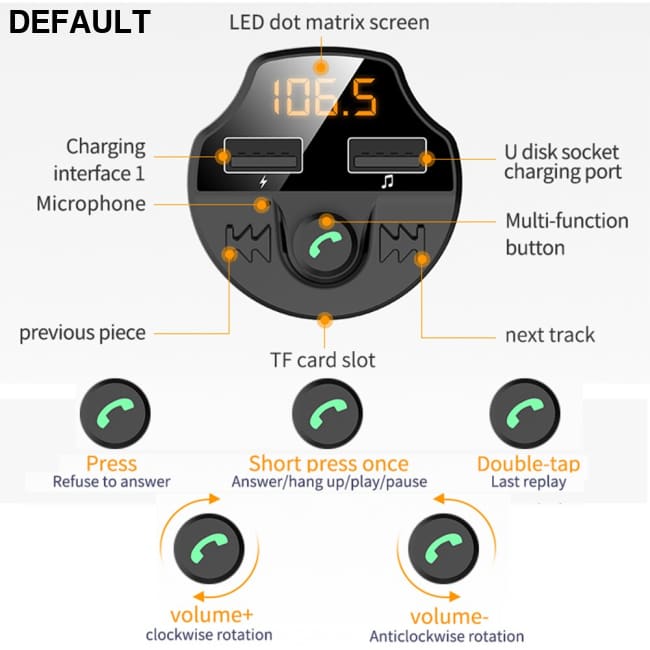 DEFAULT

LED dot matrix screen

106.5

Charging interface 1

U disk socket charging port

Microphone

Multi-function button

previous piece

next track

TF card slot

Press
Refuse to answer

Short press once
Answer/hang up/play/pause

Double-tap
Last replay

volume+
clockwise rotation

volume-
Anticlockwise rotation