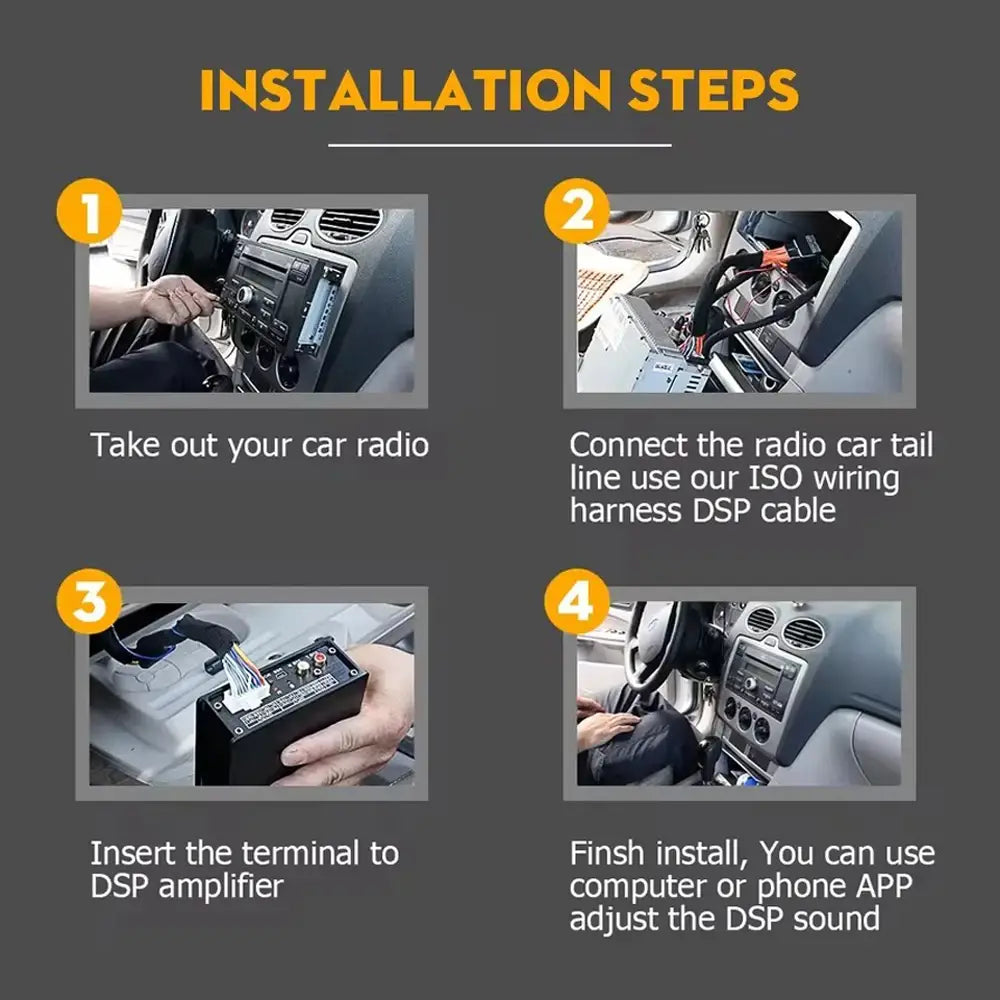 INSTALLATION STEPS

1

Take out your car radio

2

Connect the radio car tail line use our ISO wiring harness DSP cable

3

Insert the terminal to DSP amplifier

4

Finsh install, You can use computer or phone APP adjust the DSP sound