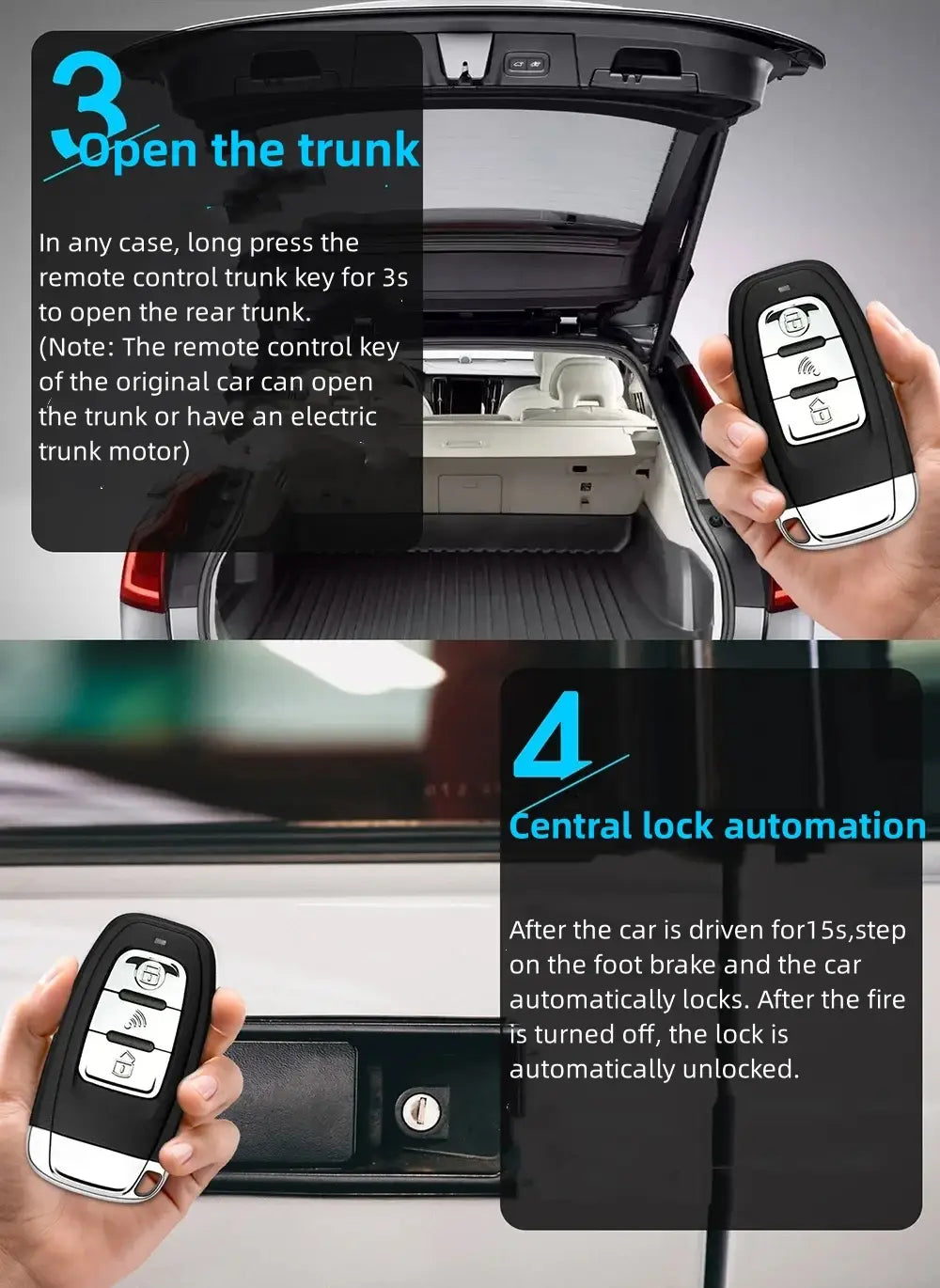 3
Open the trunk

In any case, long press the remote control trunk key for 3s to open the rear trunk.
(Note: The remote control key of the original car can open the trunk or have an electric trunk motor)

4
Central lock automation

After the car is driven for15s,step on the foot brake and the car automatically locks. After the fire is turned off, the lock is automatically unlocked.