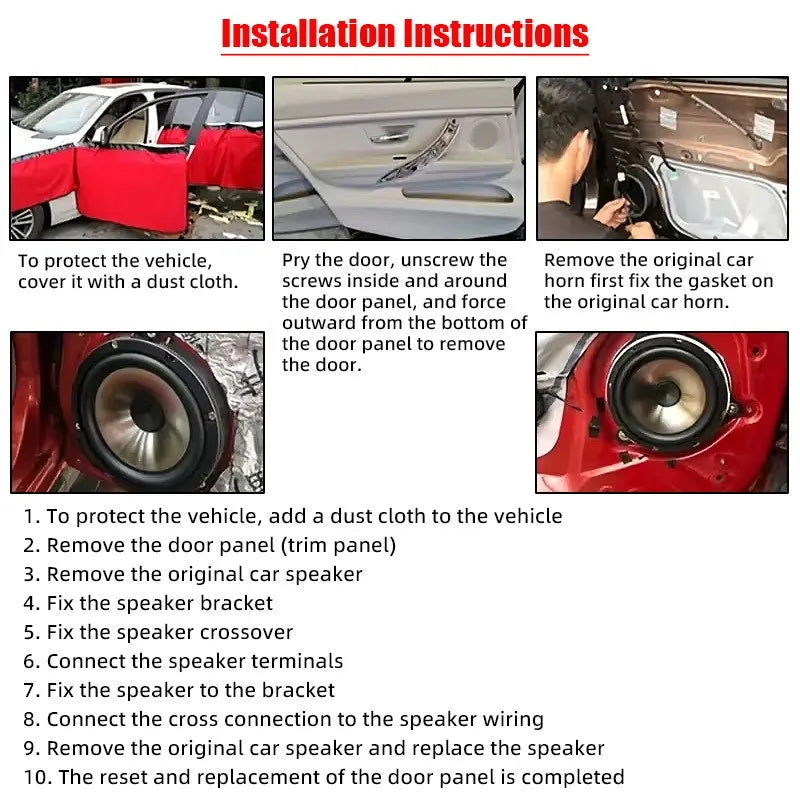 Installation Instructions

To protect the vehicle, cover it with a dust cloth.

Pry the door, unscrew the screws inside and around the door panel, and force outward from the bottom of the door panel to remove the door.

Remove the original car horn first fix the gasket on the original car horn.

1. To protect the vehicle, add a dust cloth to the vehicle
2. Remove the door panel (trim panel)
3. Remove the original car speaker
4. Fix the speaker bracket
5. Fix the speaker crossover
6. Connect the speaker terminals
7. Fix the speaker to the bracket
8. Connect the cross connection to the speaker wiring
9. Remove the original car speaker and replace the speaker
10. The reset and replacement of the door panel is completed