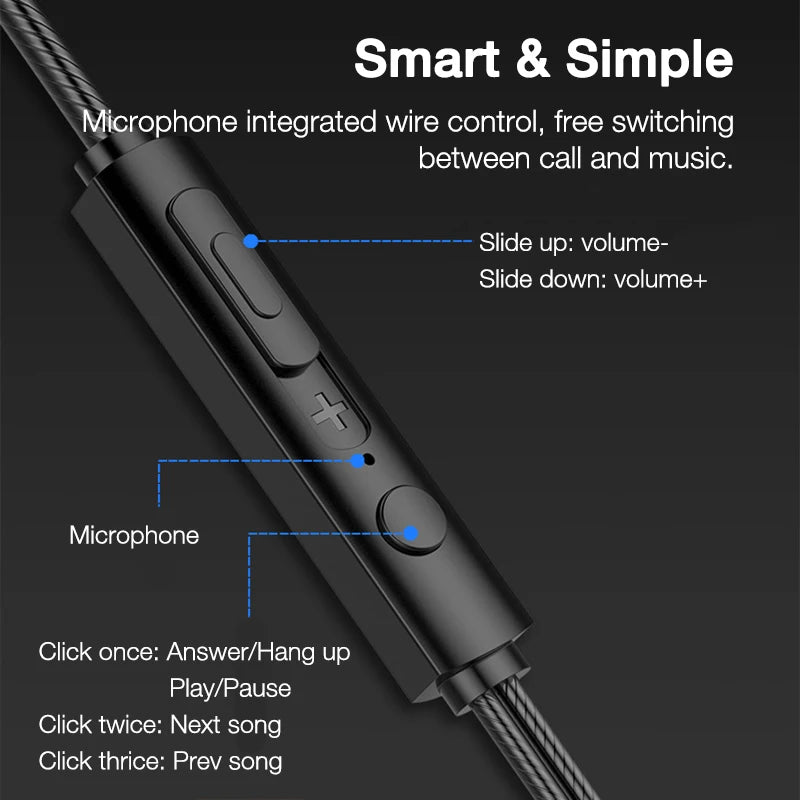 Smart & Simple

Microphone integrated wire control, free switching between call and music.

Slide up: volume-
Slide down: volume+

+

Microphone

Click once: Answer/Hang up
Play/Pause
Click twice: Next song
Click thrice: Prev song