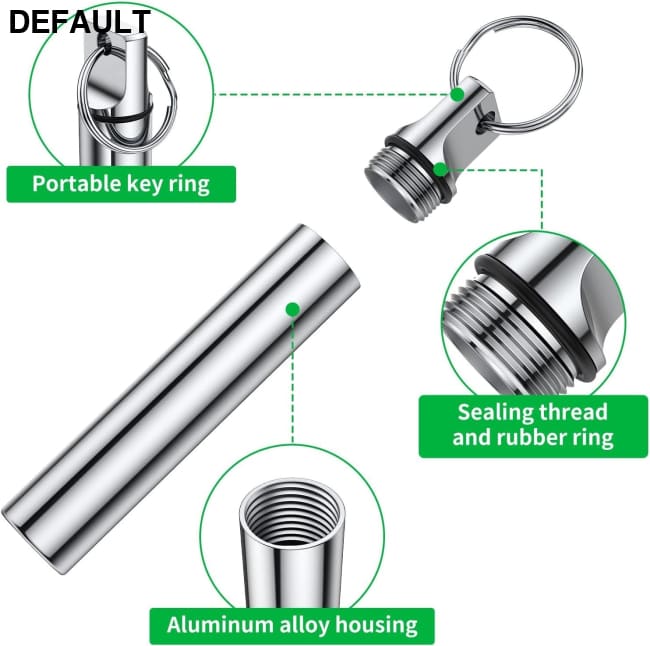 DEFAULT

Portable key ring

Sealing thread and rubber ring

Aluminum alloy housing