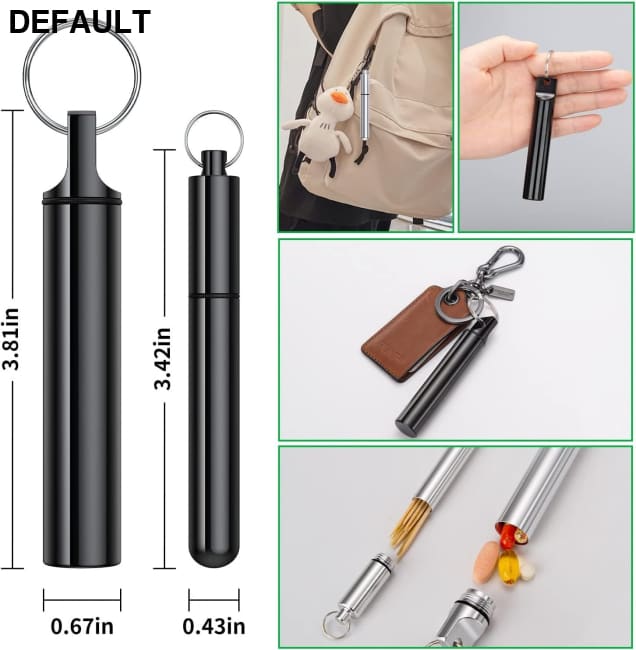 DEFAULT

3.81in

3.42in

0.67in

0.43in