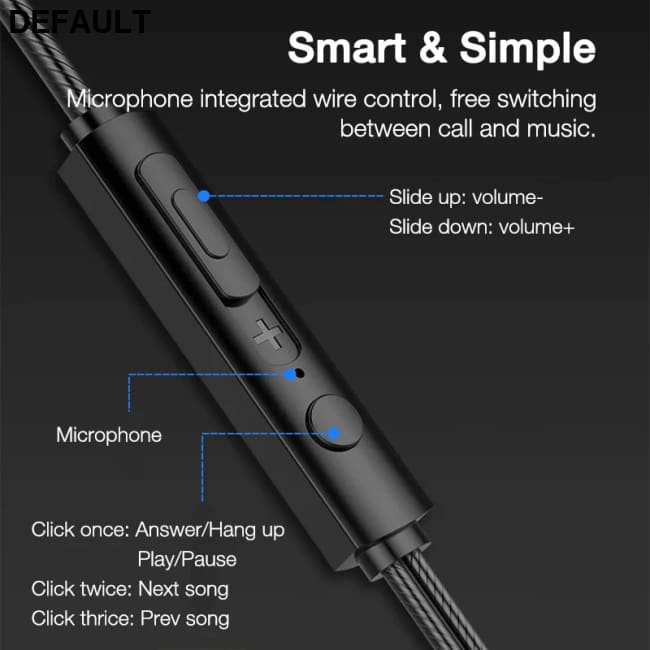 DEFAULT

Smart & Simple

Microphone integrated wire control, free switching between call and music.

Slide up: volume-
Slide down: volume+

+

Microphone

Click once: Answer/Hang up
Play/Pause
Click twice: Next song
Click thrice: Prev song