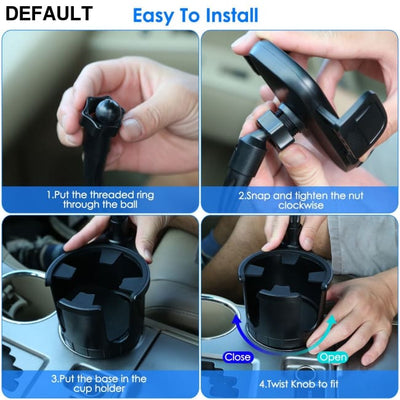 DEFAULT Easy To Install

1.Put the threaded ring through the ball

2.Snap and tighten the nut clockwise

3.Put the base in the cup holder

Close Open

4.Twist Knob to fit