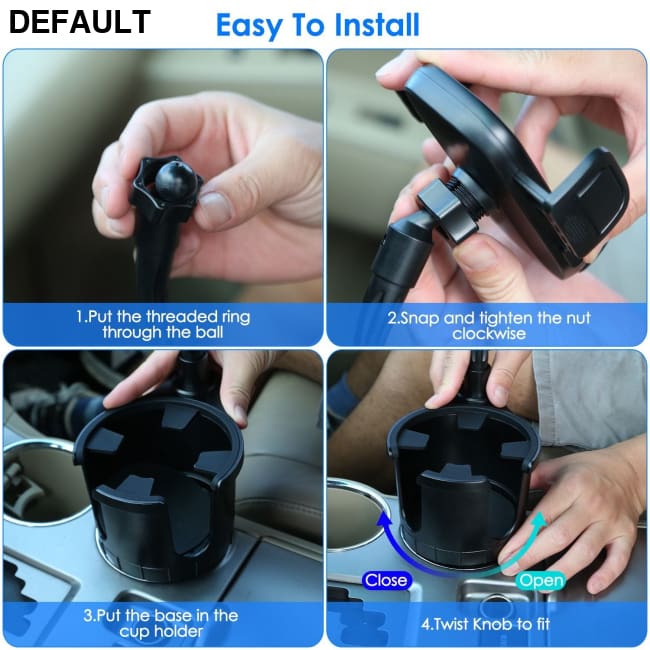 DEFAULT

Easy To Install

1.Put the threaded ring through the ball

2.Snap and tighten the nut clockwise

3.Put the base in the cup holder

Close

Open

4.Twist Knob to fit