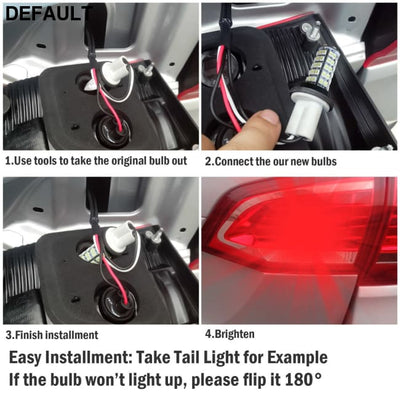 DEFAULT

1.Use tools to take the original bulb out

2.Connect the our new bulbs

3.Finish installment

4.Brighten

Easy Installment: Take Tail Light for Example

If the bulb won't light up, please flip it 180°